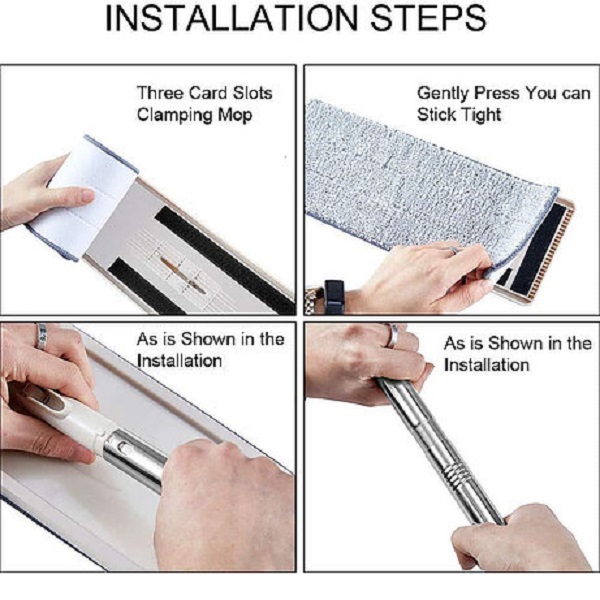 INSTALLATION STEPS

Three Card Slots Clamping Mop

Gently Press You can Stick Tight

As is Shown in the Installation

As is Shown in the Installation